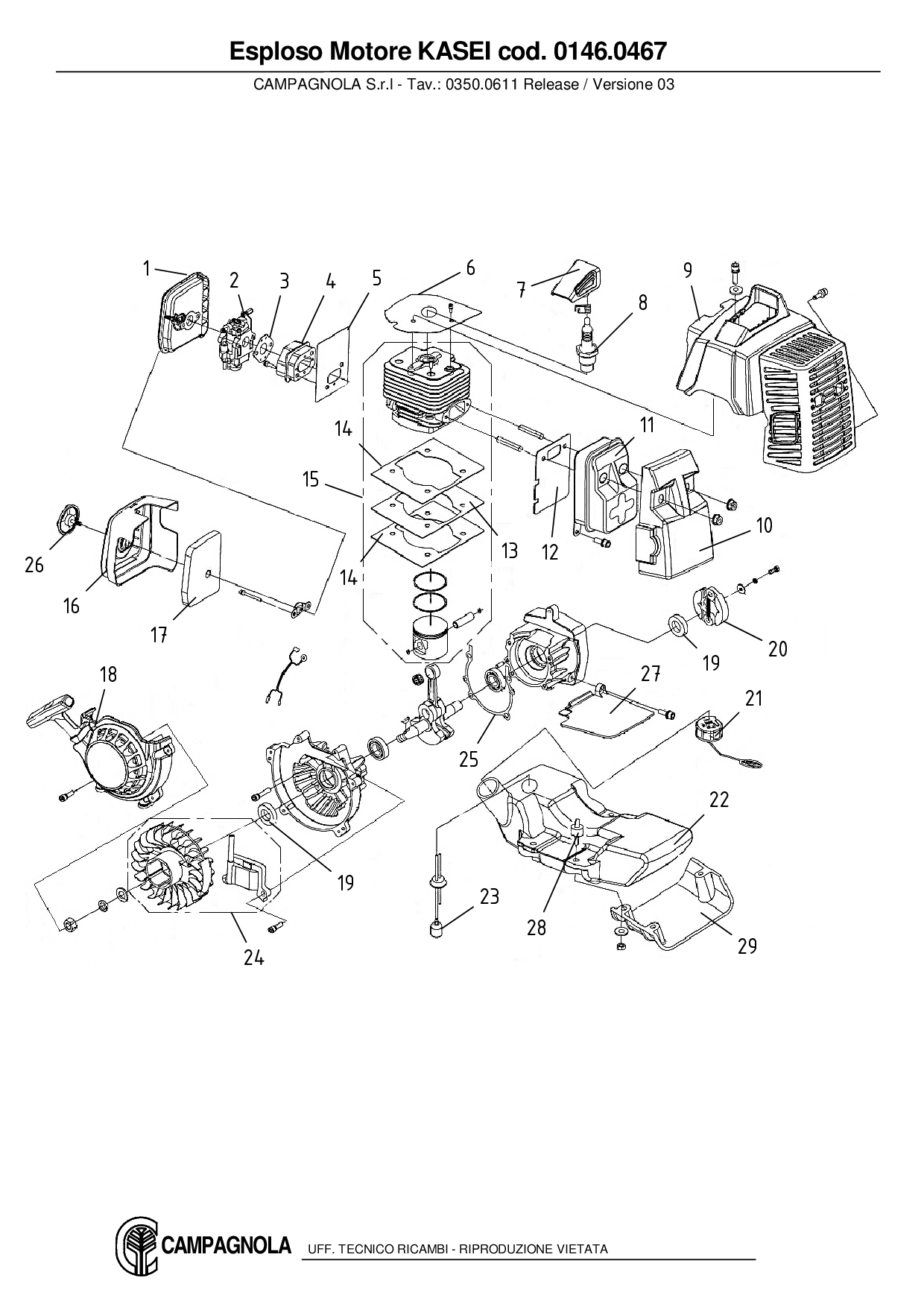 Esploso Motore KASEI cod. 0146.0467

CAMPAGNOLA S.r.l - Tav.: 0350.0611 Release / Versione 03

1 2 3 4 5 6 7 8 9
14
15
11
13 12
10
14
26
16
17
20
19
18
27
21
25
22
19
23
28
29
24

CAMPAGNOLA UFF. TECNICO RICAMBI - RIPRODUZIONE VIETATA